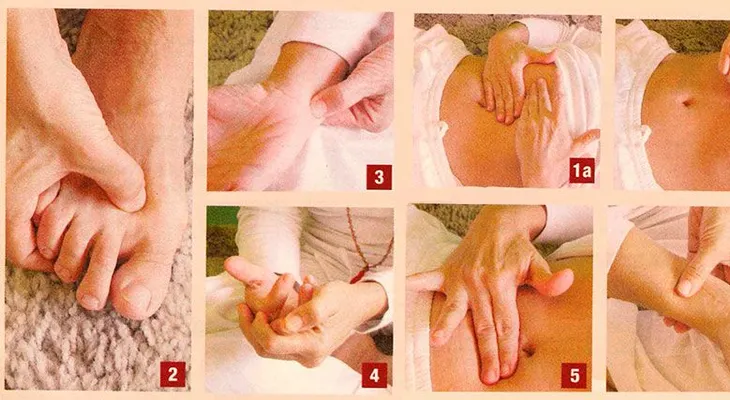 3

1a

2

4

5